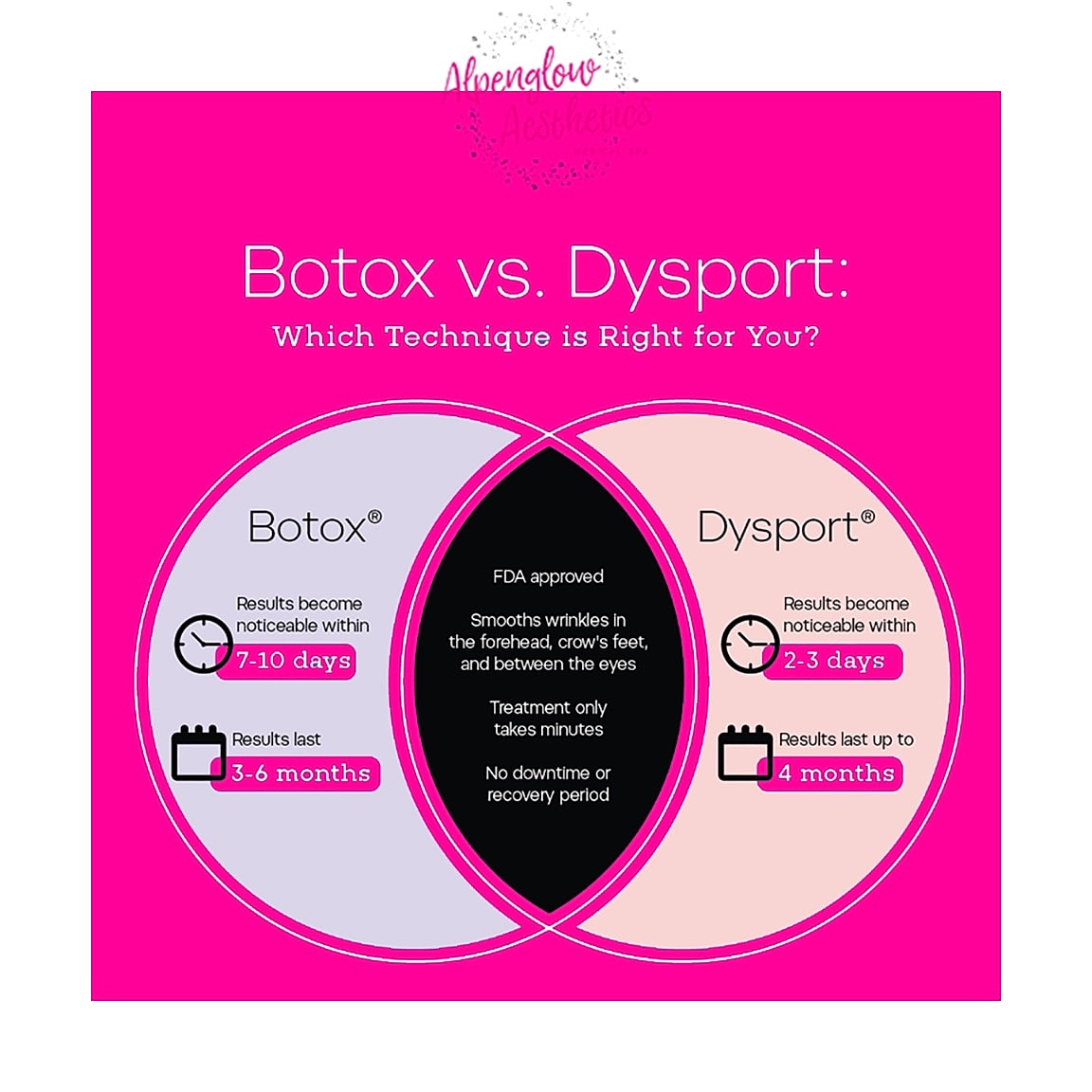 Alpenglow Aesthetics

Botox vs. Dysport:

Which Technique is Right for You?

Botox®

Results become noticeable within

7-10 days

Results last

3-6 months

FDA approved

Smooths wrinkles in the forehead, crow's feet, and between the eyes

Treatment only takes minutes

No downtime or recovery period

Dysport®

Results become noticeable within

2-3 days

Results last up to

4 months